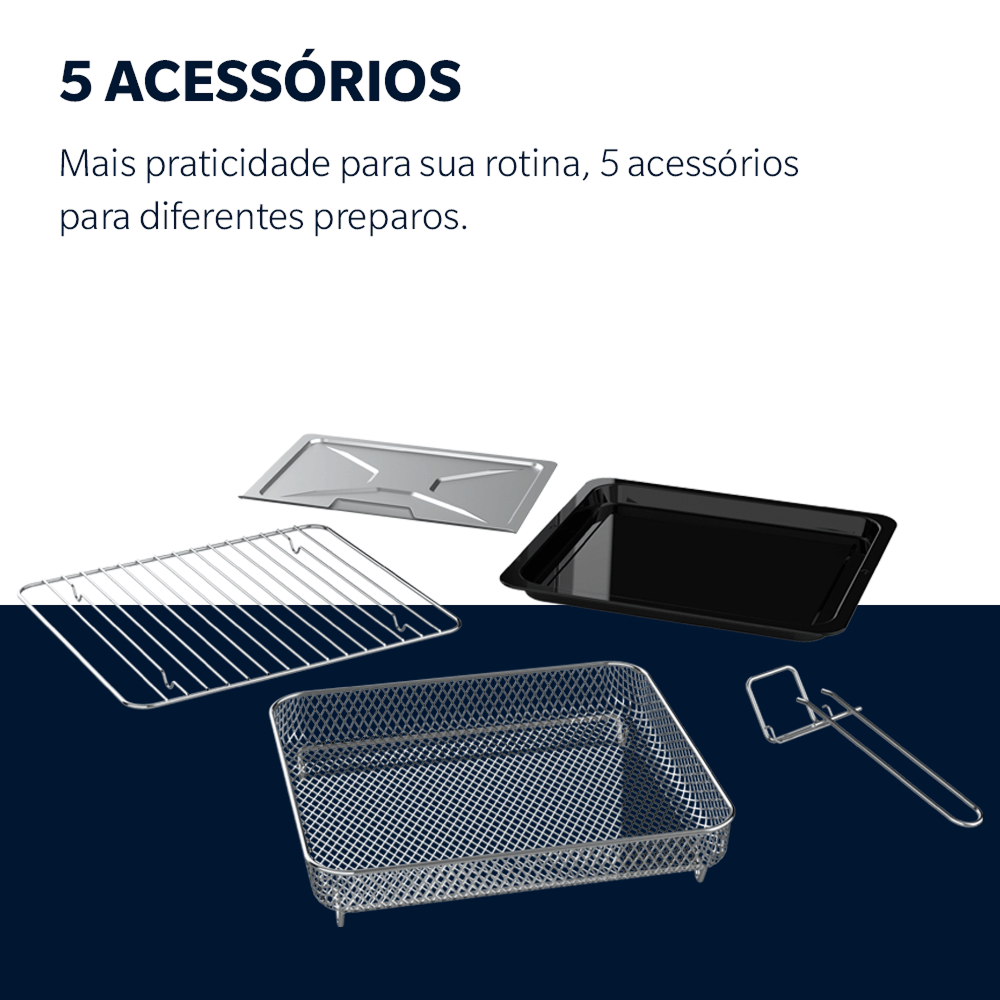 5 ACESSÓRIOS

Mais praticidade para sua rotina, 5 acessórios para diferentes preparos.